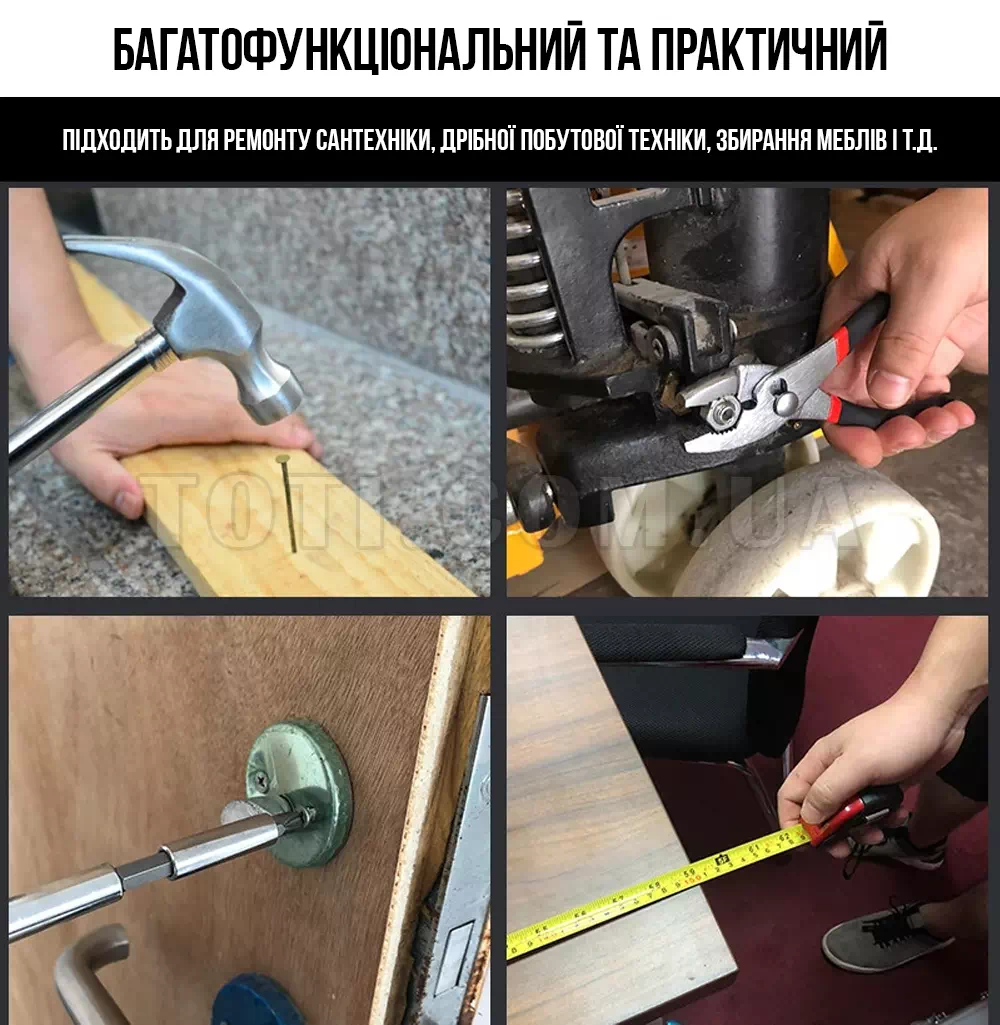 БАГАТОФУНКЦІОНАЛЬНИЙ ТА ПРАКТИЧНИЙ

ПІДХОДИТЬ ДЛЯ РЕМОНТУ САНТЕХНІКИ, ДРІБНОЇ ПОБУТОВОЇ ТЕХНІКИ, ЗБИРАННЯ МЕБЛІВ І Т.Д.

TOTI.COM.UA